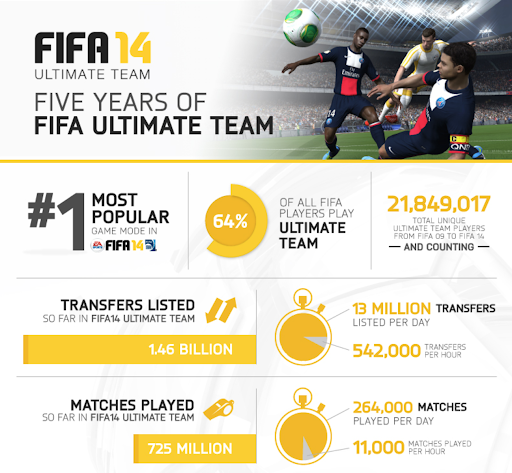 FIFA 14
ULTIMATE TEAM

FIVE YEARS OF
FIFA ULTIMATE TEAM

#1 MOST POPULAR GAME MODE IN FIFA 14

64% OF ALL FIFA PLAYERS PLAY ULTIMATE TEAM

21,849,017
TOTAL UNIQUE ULTIMATE TEAM PLAYERS FROM FIFA 09 TO FIFA 14
— AND COUNTING —

TRANSFERS LISTED
SO FAR IN FIFA14 ULTIMATE TEAM

1.46 BILLION

13 MILLION TRANSFERS
LISTED PER DAY

542,000 TRANSFERS PER HOUR

MATCHES PLAYED
SO FAR IN FIFA14 ULTIMATE TEAM

725 MILLION

264,000 MATCHES
PLAYED PER DAY

11,000 MATCHES PLAYED PER HOUR